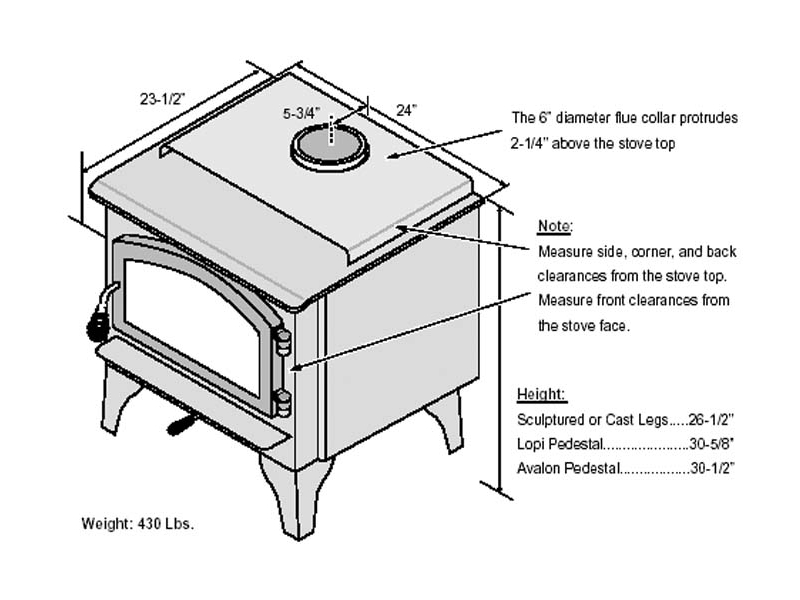 23-1/2"

5-3/4"

24"

The 6" diameter flue collar protrudes 2-1/4" above the stove top

Note:
Measure side, corner, and back clearances from the stove top.
Measure front clearances from the stove face.

Height:
Sculptured or Cast Legs.....26-1/2"
Lopi Pedestal.....................30-5/8"
Avalon Pedestal.................30-1/2"

Weight: 430 Lbs.